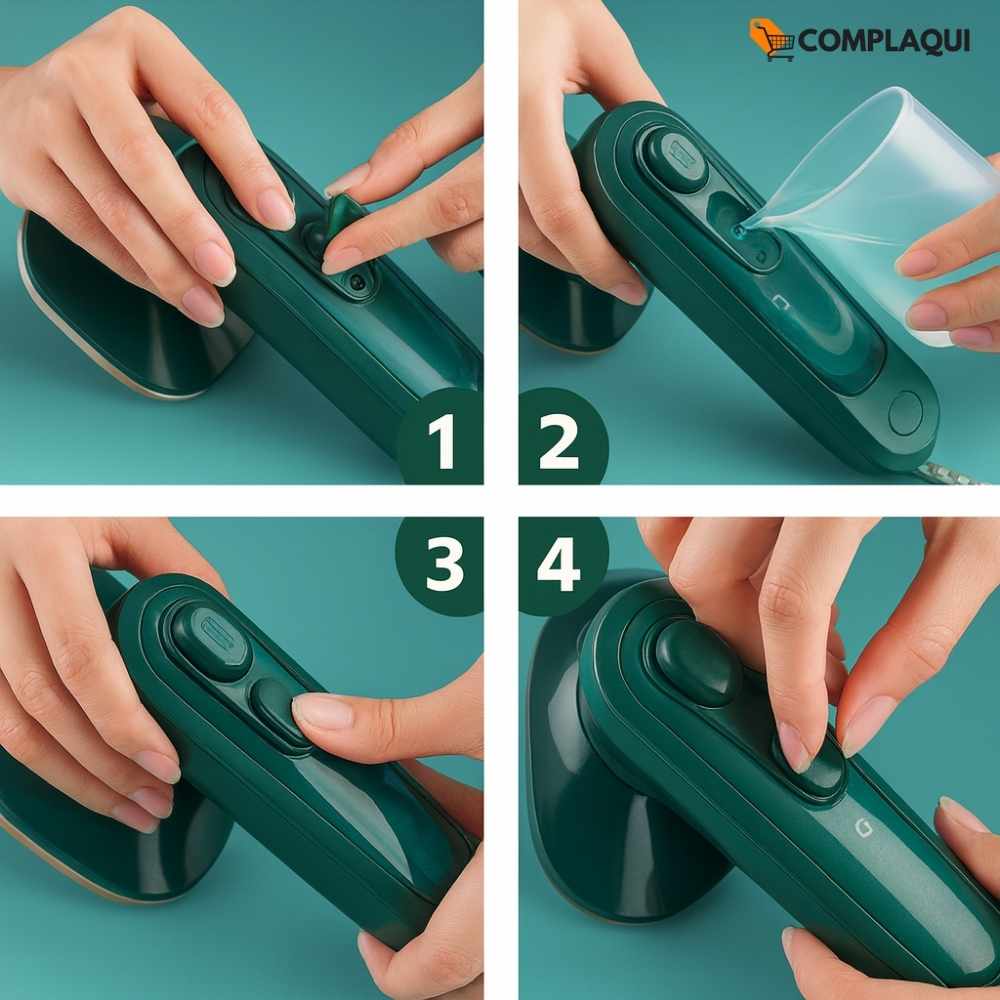 COMPLAQUI

1

2

3

4